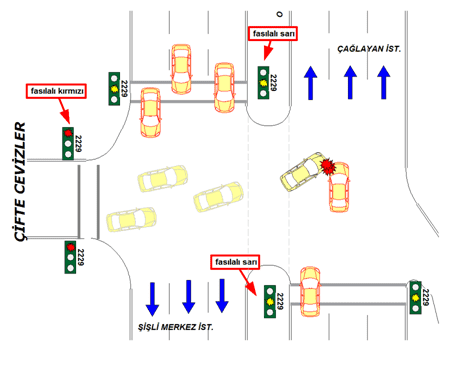 fasılalı sarı

ÇAĞLAYAN İST.

2229

2229

fasılalı kırmızı

2229

ÇİFTE CEVİZLER

2229

fasılalı sarı

2229

2229

ŞİŞLİ MERKEZ İST.